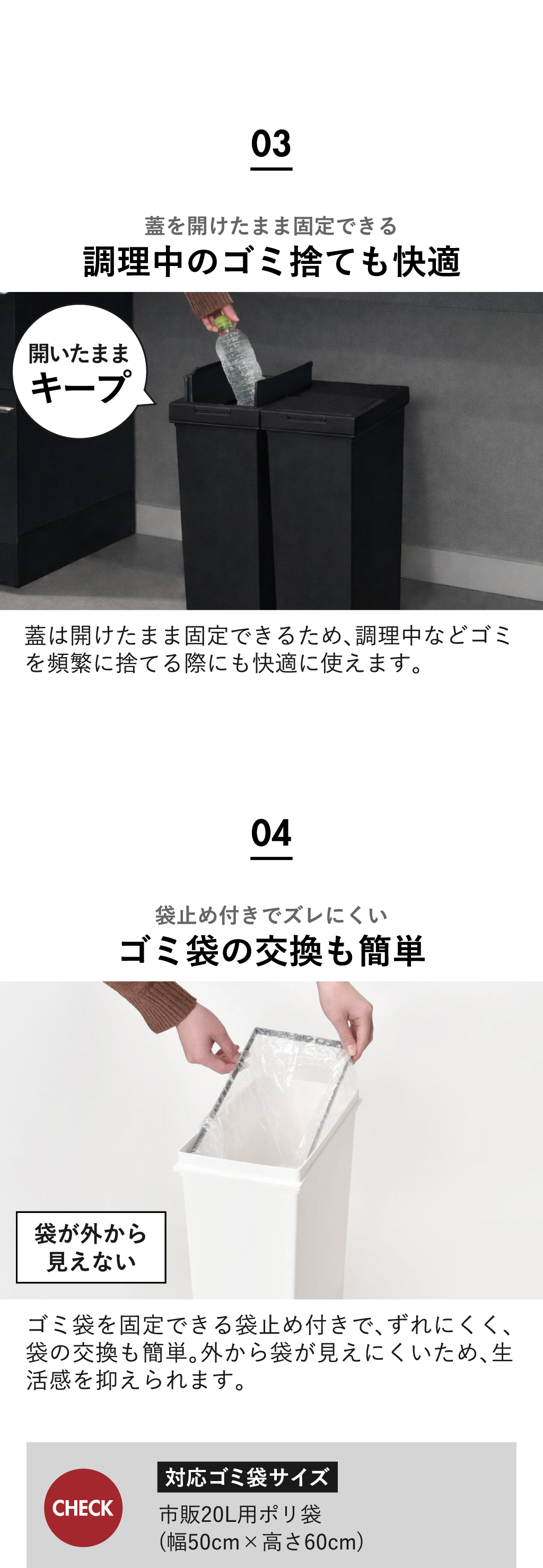 03

蓋を開けたまま固定できる
調理中のゴミ捨ても快適

開いたまま
キープ

蓋は開けたまま固定できるため、調理中などゴミを頻繁に捨てる際にも快適に使えます。

04

袋止め付きでズレにくい
ゴミ袋の交換も簡単

袋が外から
見えない

ゴミ袋を固定できる袋止め付きで、ずれにくく、袋の交換も簡単。外から袋が見えにくいため、生活感を抑えられます。

CHECK

対応ゴミ袋サイズ
市販20L用ポリ袋
(幅50cm×高さ60cm)