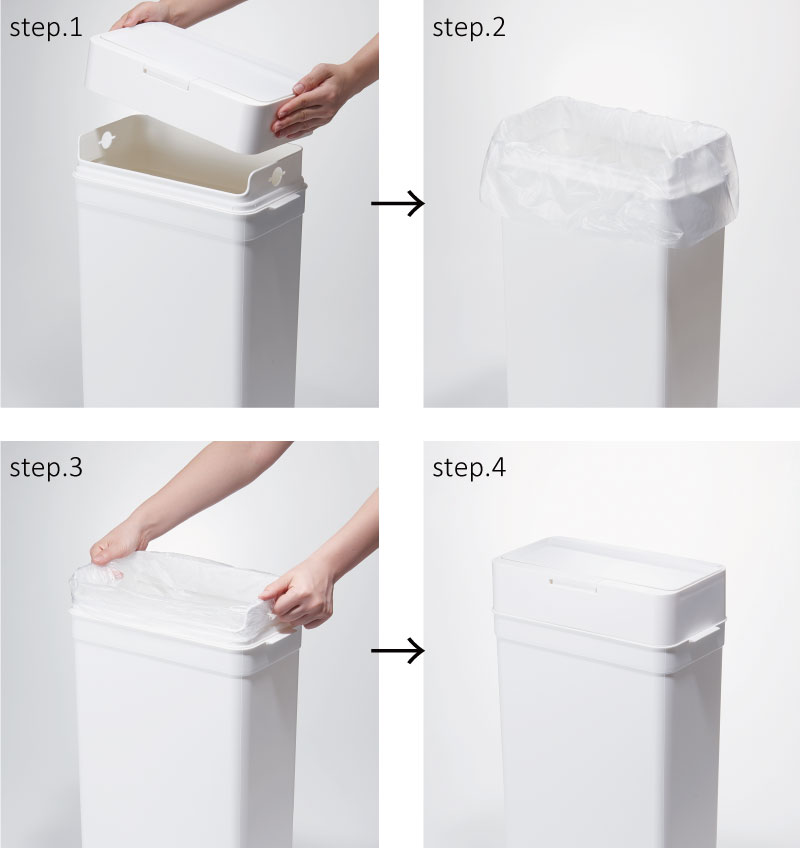 step.1

step.2

step.3

step.4