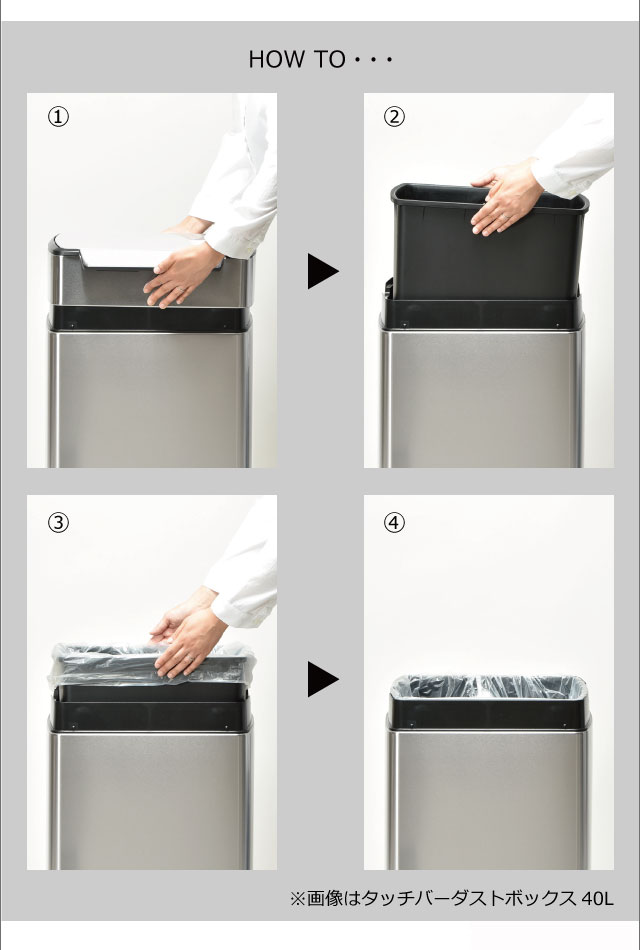 HOW TO・・・

①

②

③

④

※画像はタッチバーダストボックス 40L