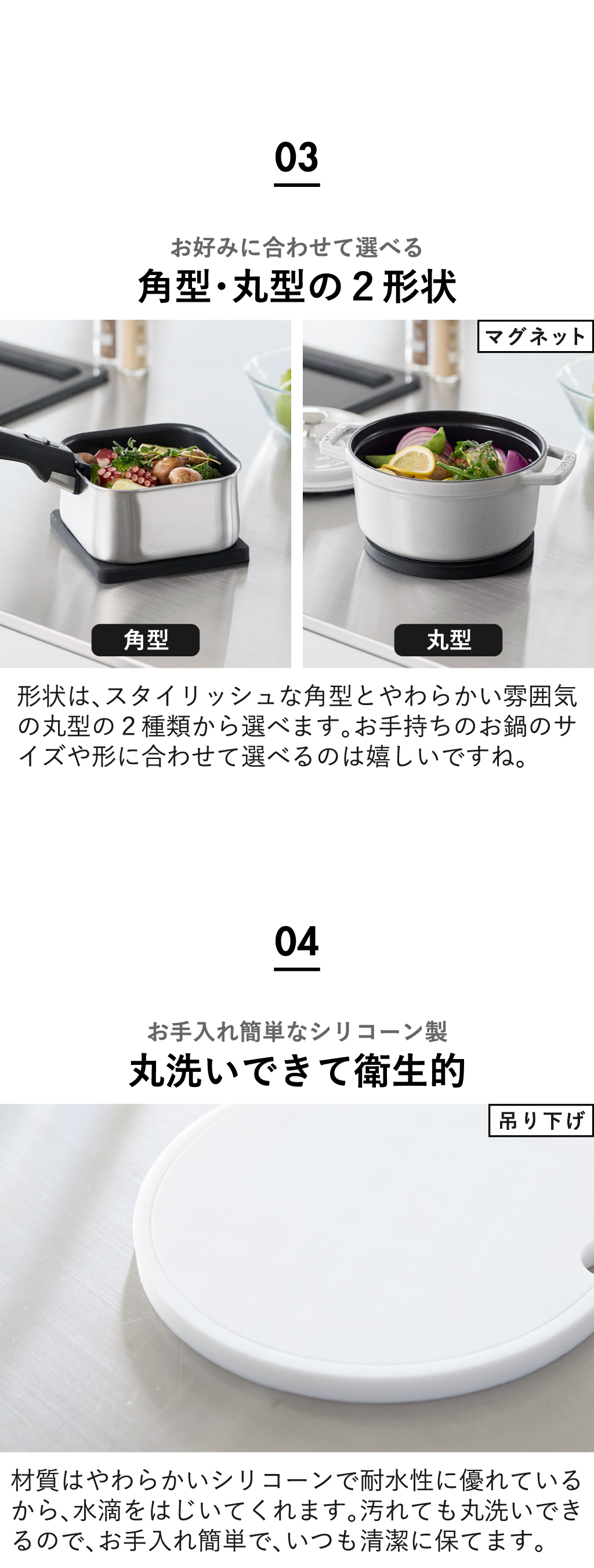 03

お好みに合わせて選べる
角型・丸型の２形状

マグネット

角型

丸型

形状は、スタイリッシュな角型とやわらかい雰囲気の丸型の２種類から選べます。お手持ちのお鍋のサイズや形に合わせて選べるのは嬉しいですね。

04

お手入れ簡単なシリコーン製
丸洗いできて衛生的

吊り下げ

材質はやわらかいシリコーンで耐水性に優れているから、水滴をはじいてくれます。汚れても丸洗いできるので、お手入れ簡単で、いつも清潔に保てます。