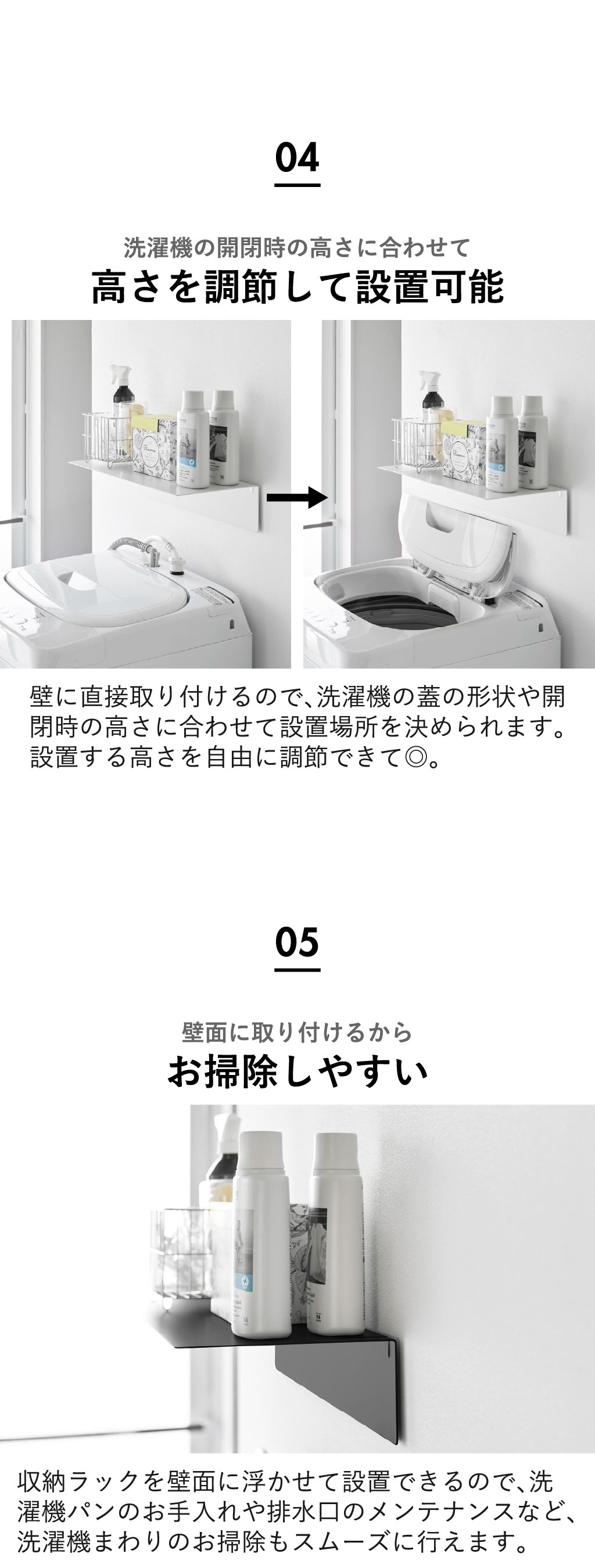 04

洗濯機の開閉時の高さに合わせて
高さを調節して設置可能

壁に直接取り付けるので、洗濯機の蓋の形状や開閉時の高さに合わせて設置場所を決められます。設置する高さを自由に調節できて◎。

05

壁面に取り付けるから
お掃除しやすい

収納ラックを壁面に浮かせて設置できるので、洗濯機パンのお手入れや排水口のメンテナンスなど、洗濯機まわりのお掃除もスムーズに行えます。