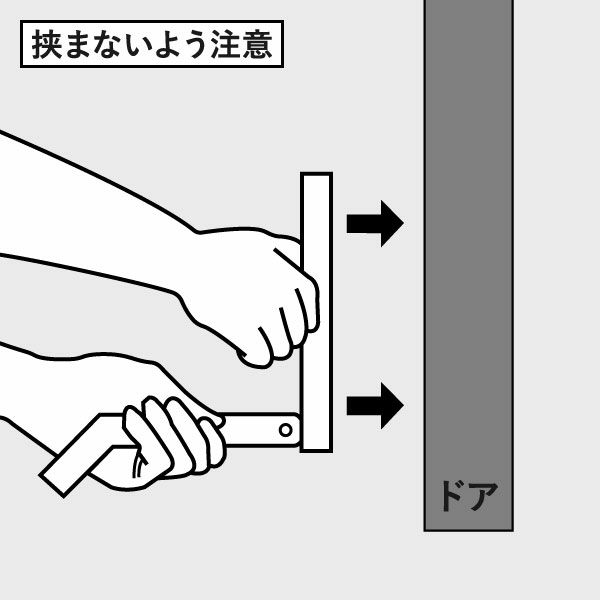 挟まないよう注意

ドア