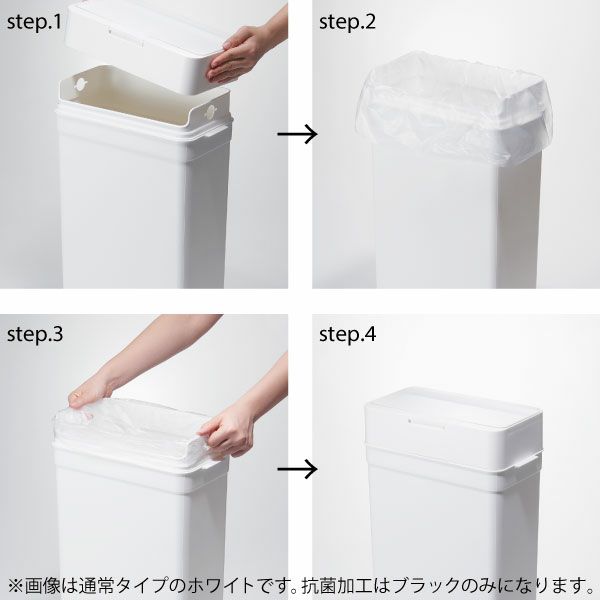 step.1

step.2

step.3

step.4

※画像は通常タイプのホワイトです。抗菌加工はブラックのみになります。