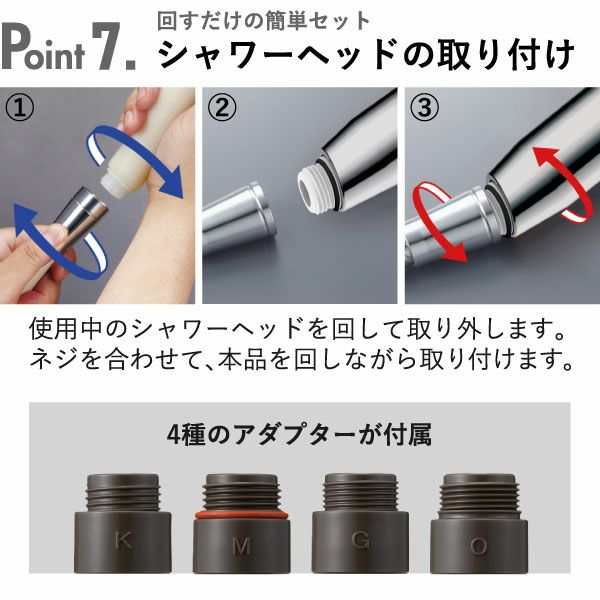 Point 7.

回すだけの簡単セット
シャワーヘッドの取り付け

①

②

③

使用中のシャワーヘッドを回して取り外します。
ネジを合わせて、本品を回しながら取り付けます。

4種のアダプターが付属

K

M

G

O