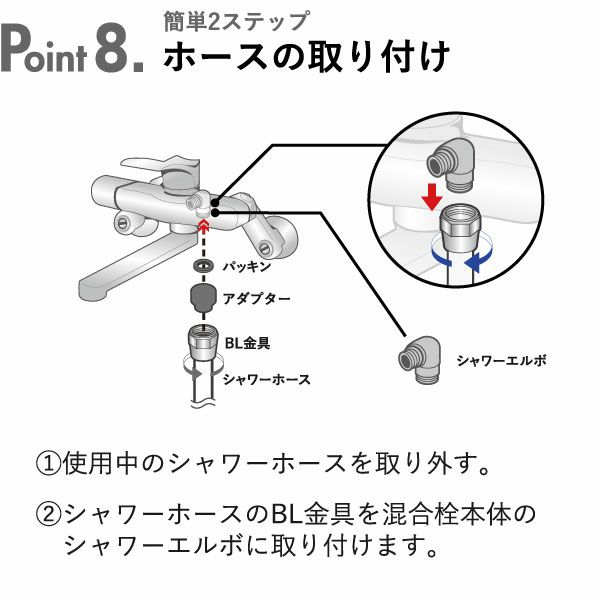 Point 8.
簡単2ステップ
ホースの取り付け

パッキン
アダプター
BL金具
シャワーホース
シャワーエルボ

①使用中のシャワーホースを取り外す。

②シャワーホースのBL金具を混合栓本体のシャワーエルボに取り付けます。