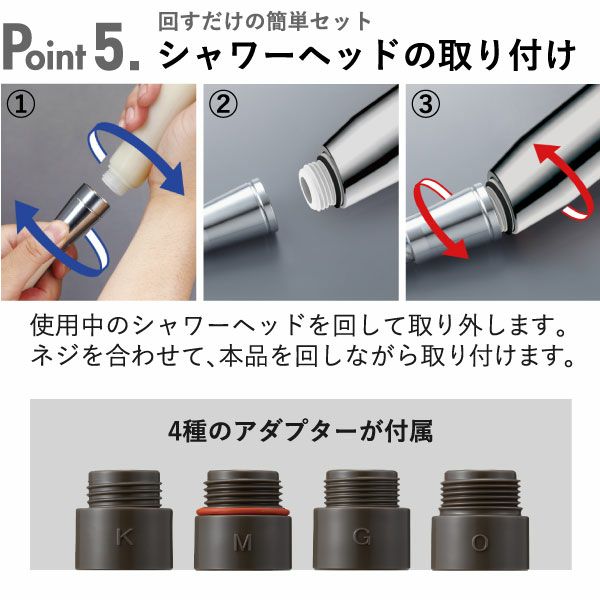 Point 5.

回すだけの簡単セット

シャワーヘッドの取り付け

①

②

③

使用中のシャワーヘッドを回して取り外します。
ネジを合わせて、本品を回しながら取り付けます。

4種のアダプターが付属

K

M

G

O