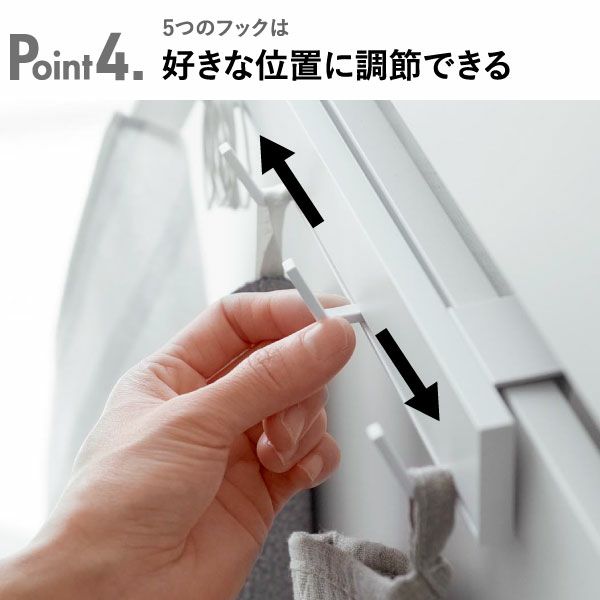 Point4.

5つのフックは
好きな位置に調節できる