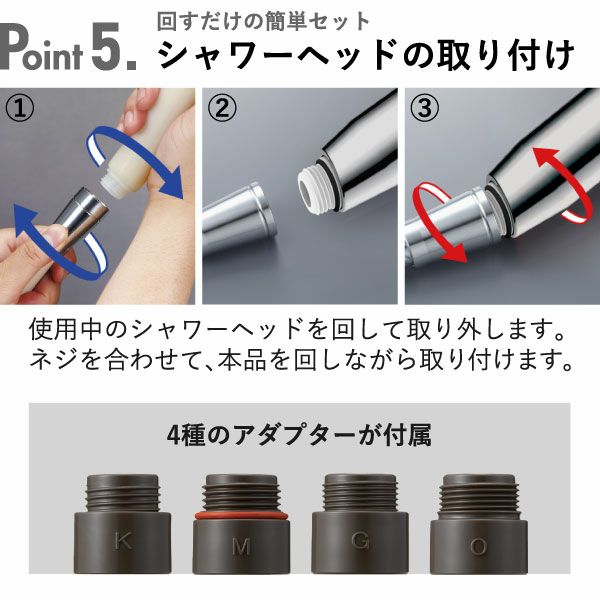 Point 5.

回すだけの簡単セット
シャワーヘッドの取り付け

①

②

③

使用中のシャワーヘッドを回して取り外します。
ネジを合わせて、本品を回しながら取り付けます。

4種のアダプターが付属

K

M

G

O