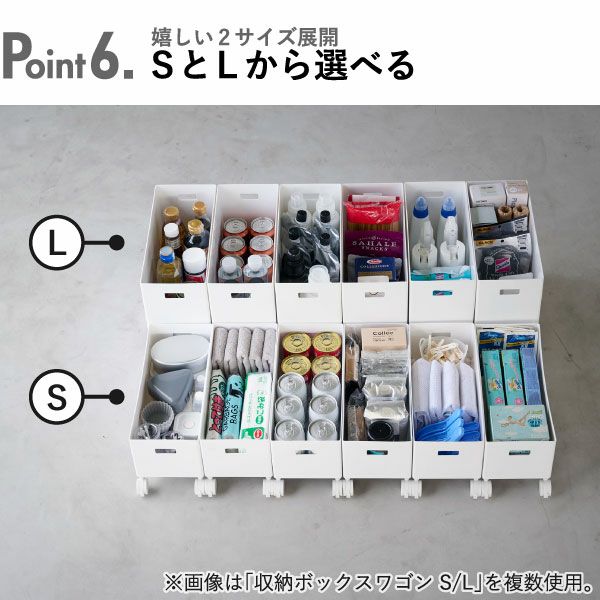 Point 6.
嬉しい2サイズ展開
SとLから選べる

L

S

SAHALE SNACKS

Coffee

BAGS

※画像は「収納ボックスワゴン S/L」を複数使用。