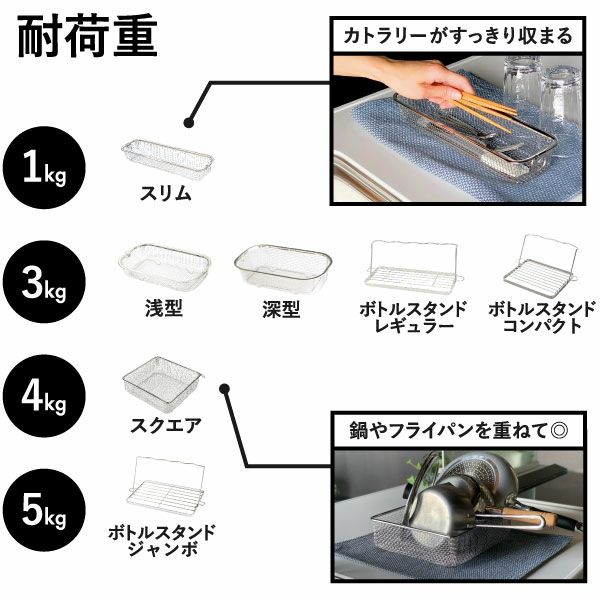 耐荷重

カトラリーがすっきり収まる

1kg

スリム

3kg

浅型

深型

ボトルスタンド レギュラー

ボトルスタンド コンパクト

4kg

スクエア

鍋やフライパンを重ねて◎

5kg

ボトルスタンド ジャンボ