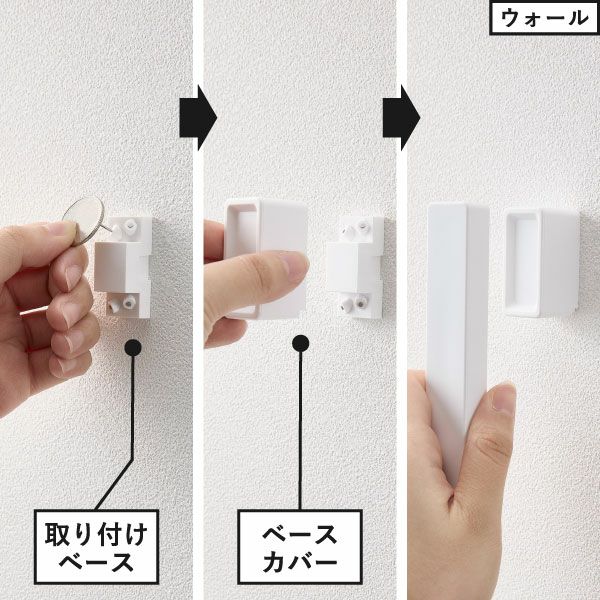 ウォール

取り付け
ベース

ベース
カバー