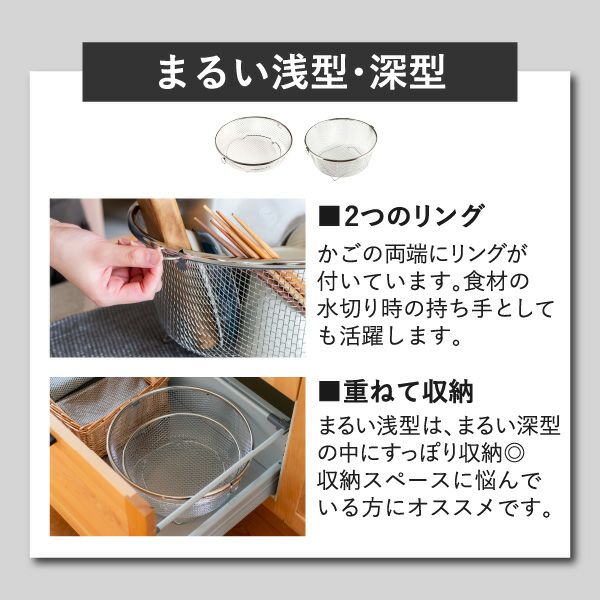 まるい浅型・深型

■2つのリング

かごの両端にリングが付いています。食材の水切り時の持ち手としても活躍します。

■重ねて収納

まるい浅型は、まるい深型の中にすっぽり収納◎
収納スペースに悩んでいる方にオススメです。