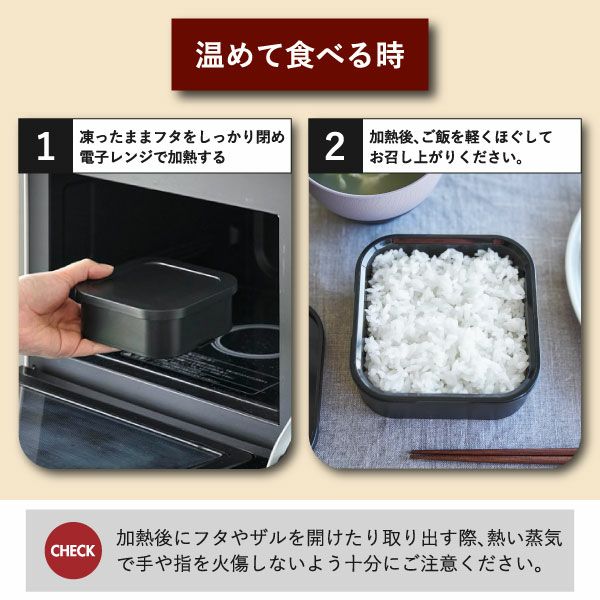 温めて食べる時

1 凍ったままフタをしっかり閉め電子レンジで加熱する

2 加熱後、ご飯を軽くほぐしてお召し上がりください。

CHECK 加熱後にフタやザルを開けたり取り出す際、熱い蒸気で手や指を火傷しないよう十分にご注意ください。