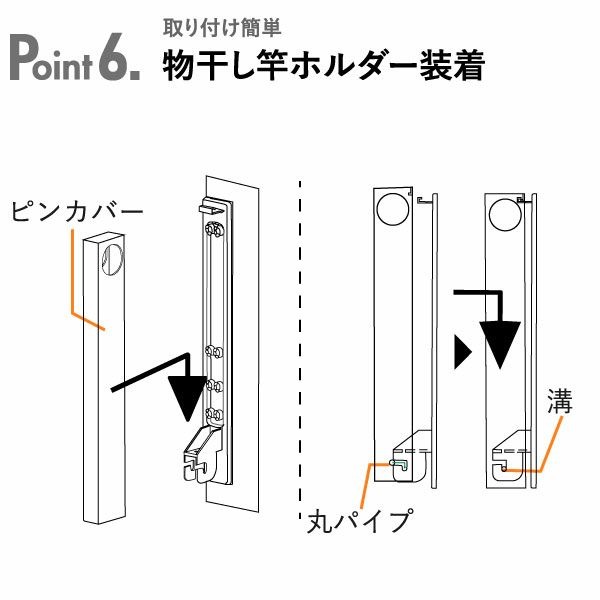 Point 6.

取り付け簡単
物干し竿ホルダー装着

ピンカバー

溝

丸パイプ