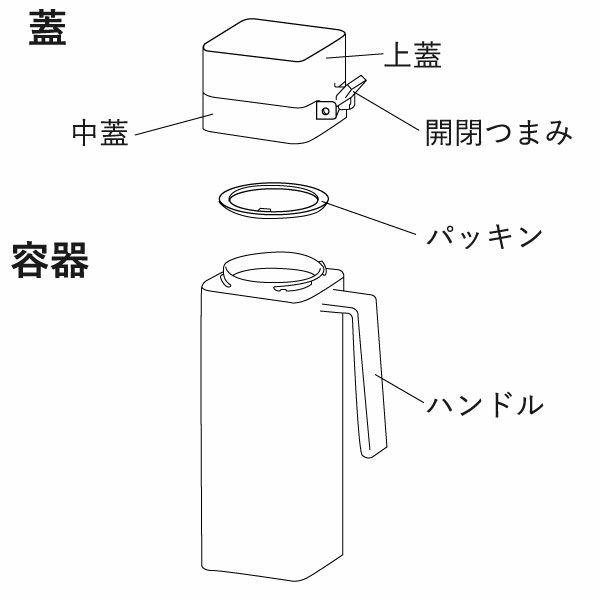 蓋

上蓋

中蓋

開閉つまみ

パッキン

容器

ハンドル