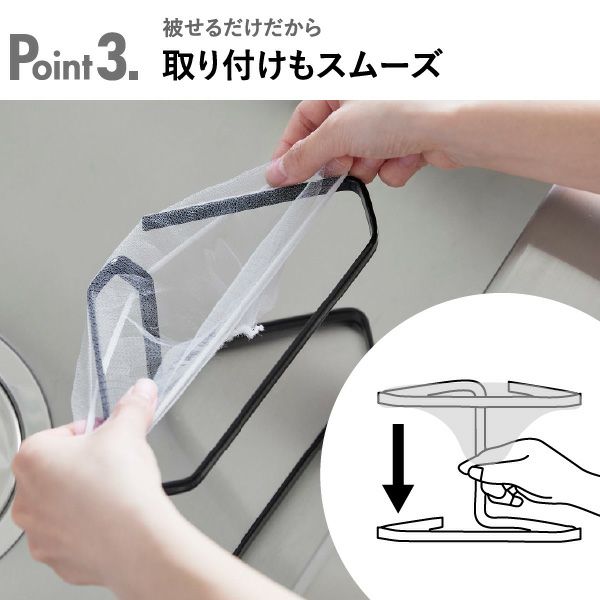 Point 3.

被せるだけだから
取り付けもスムーズ