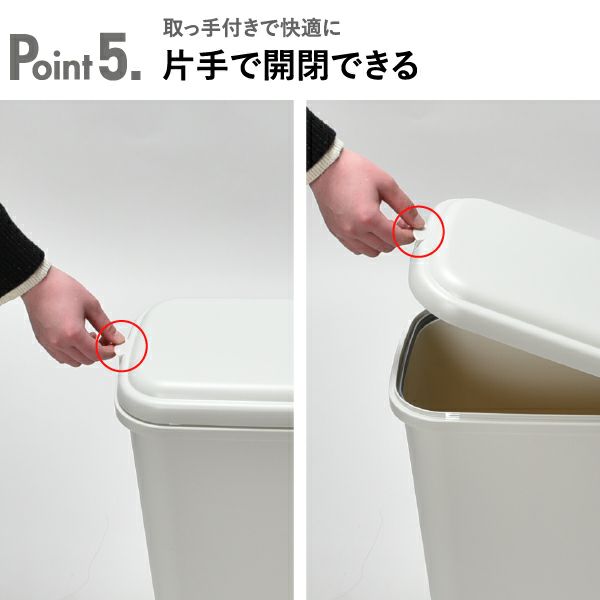 Point 5.

取っ手付きで快適に
片手で開閉できる