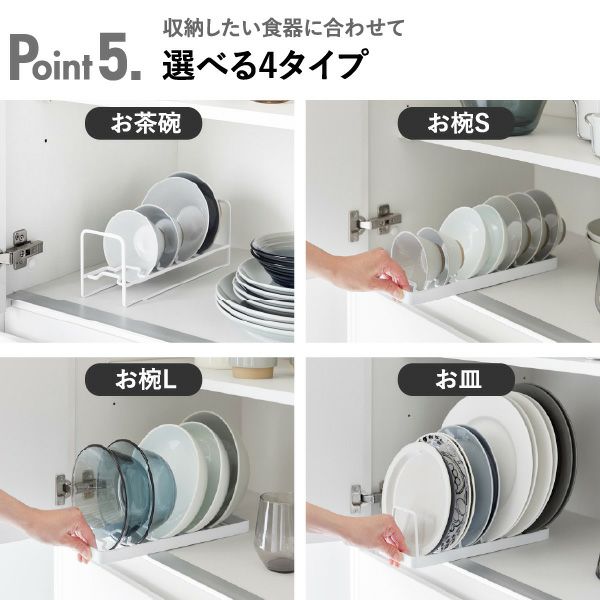 Point 5.

収納したい食器に合わせて
選べる4タイプ

お茶碗

お椀S

お椀L

お皿