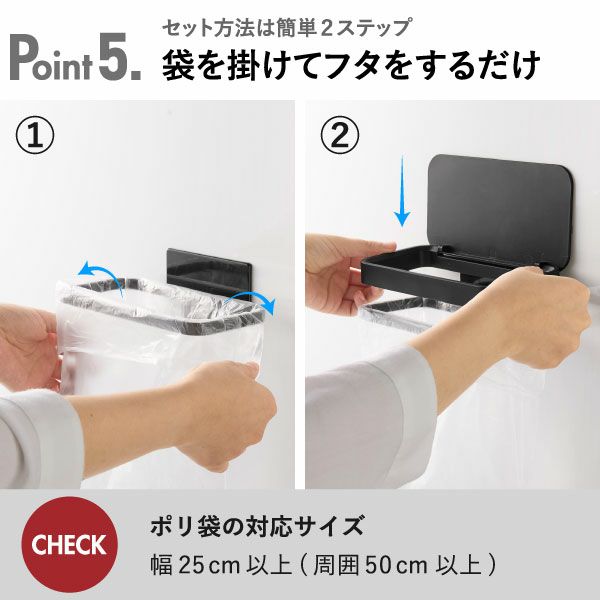 Point 5.

セット方法は簡単２ステップ

袋を掛けてフタをするだけ

①

②

CHECK

ポリ袋の対応サイズ

幅 25cm 以上（周囲 50cm 以上）