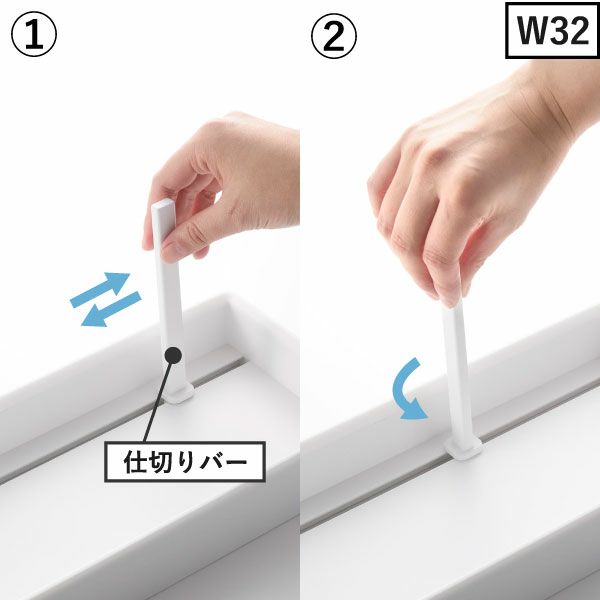 ①

②

W32

仕切りバー