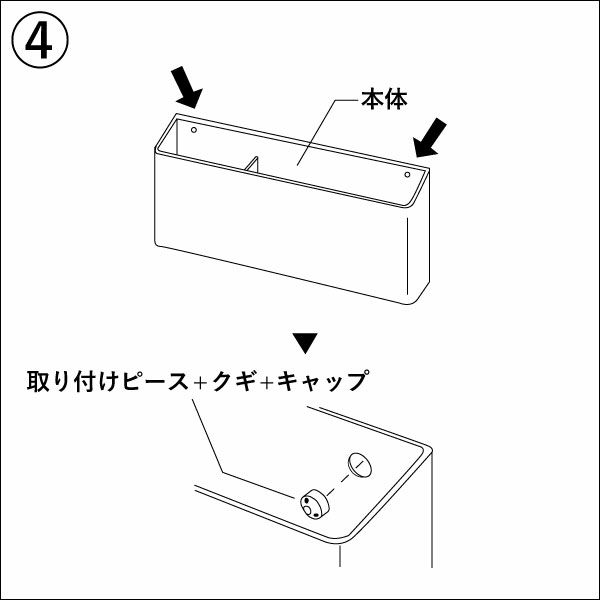 ④

本体

▼

取り付けピース+クギ+キャップ