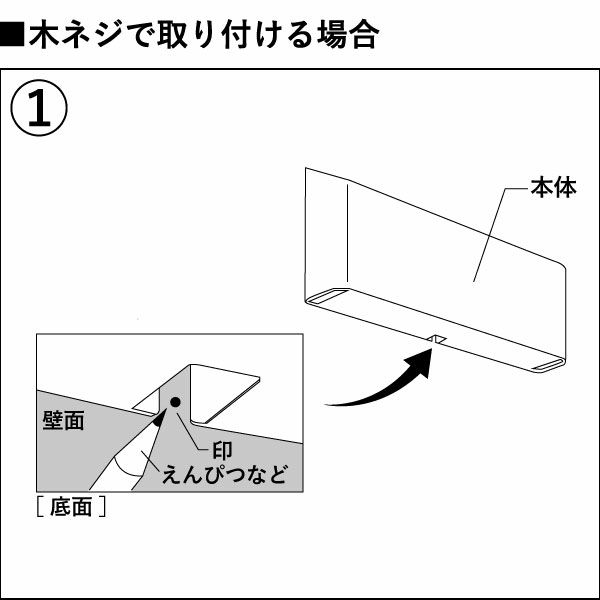 ■木ネジで取り付ける場合

①

本体

壁面

印

えんぴつなど

［ 底面 ］