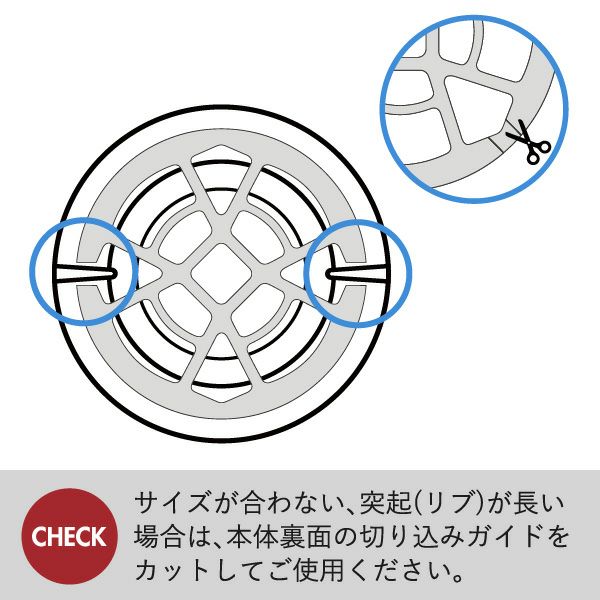 CHECK

サイズが合わない、突起(リブ)が長い場合は、本体裏面の切り込みガイドをカットしてご使用ください。