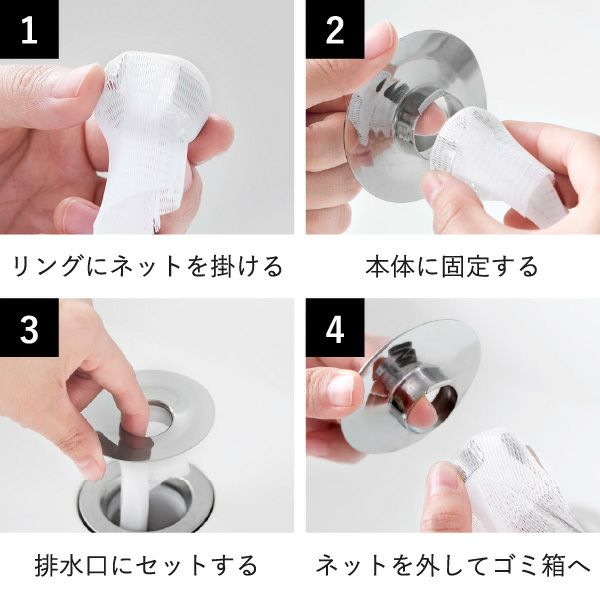 1

リングにネットを掛ける

2

本体に固定する

3

排水口にセットする

4

ネットを外してゴミ箱へ