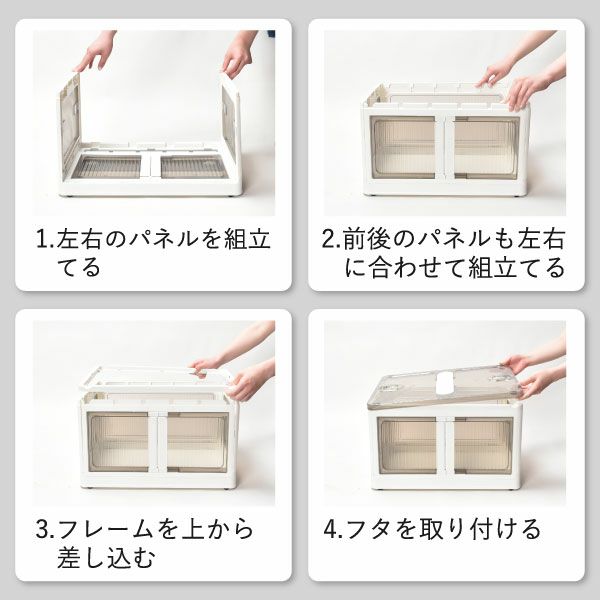 1.左右のパネルを組立てる

2.前後のパネルも左右に合わせて組立てる

3.フレームを上から差し込む

4.フタを取り付ける