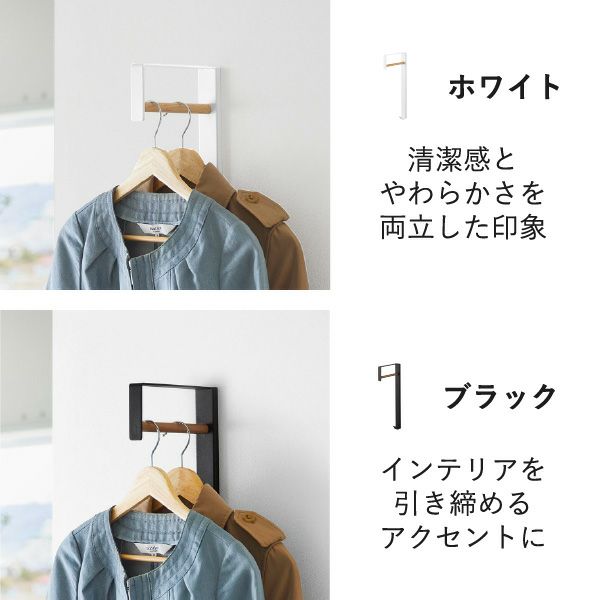 ホワイト

清潔感と
やわらかさを
両立した印象

ブラック

インテリアを
引き締める
アクセントに