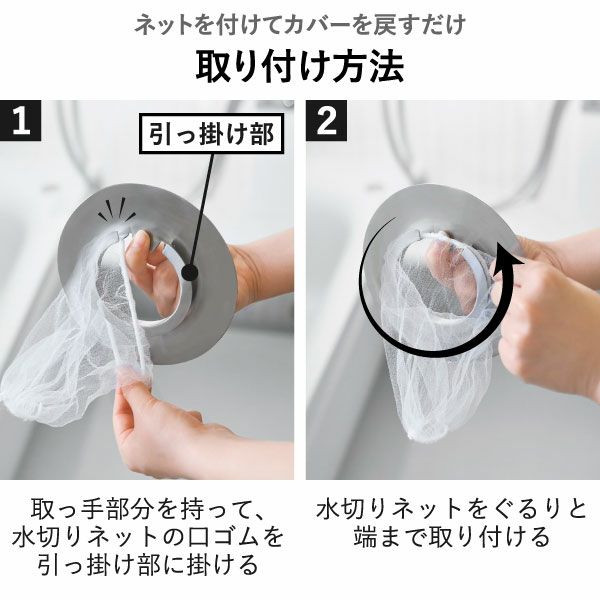 ネットを付けてカバーを戻すだけ
取り付け方法

1

引っ掛け部

取っ手部分を持って、水切りネットの口ゴムを引っ掛け部に掛ける

2

水切りネットをぐるりと端まで取り付ける